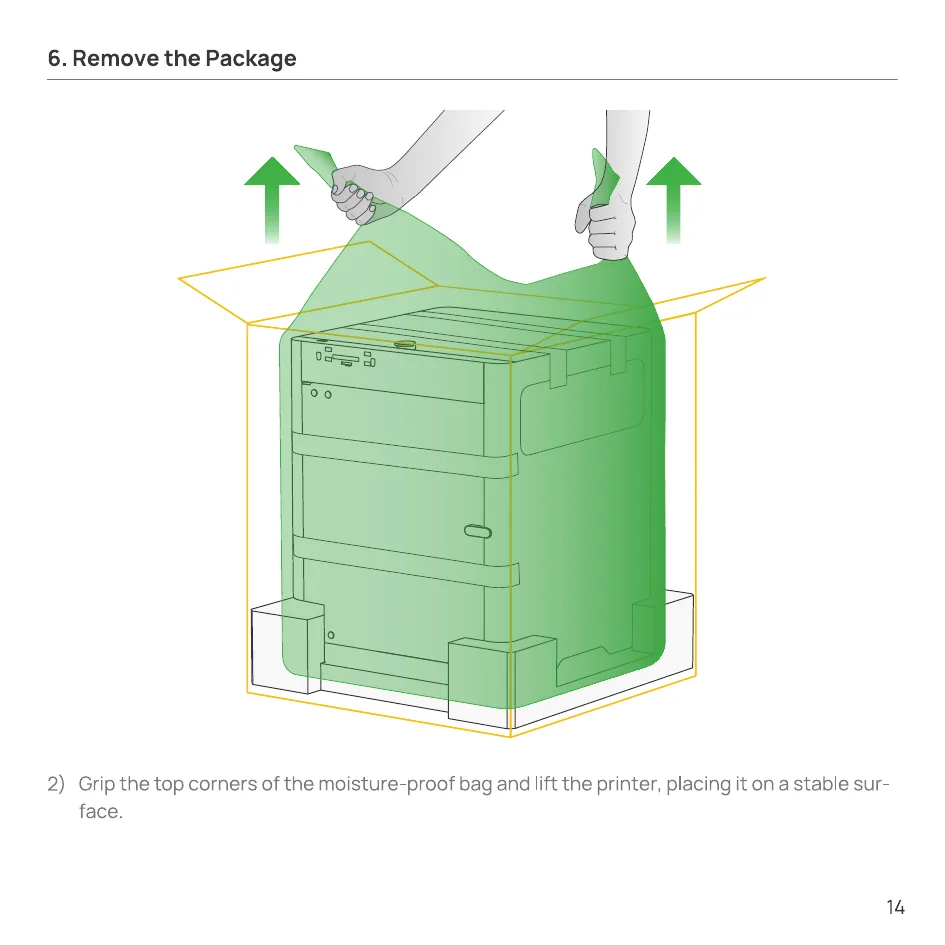 6. Remove the Package

2) Grip the top corners of the moisture-proof bag and lift the printer, placing it on a stable surface.

14